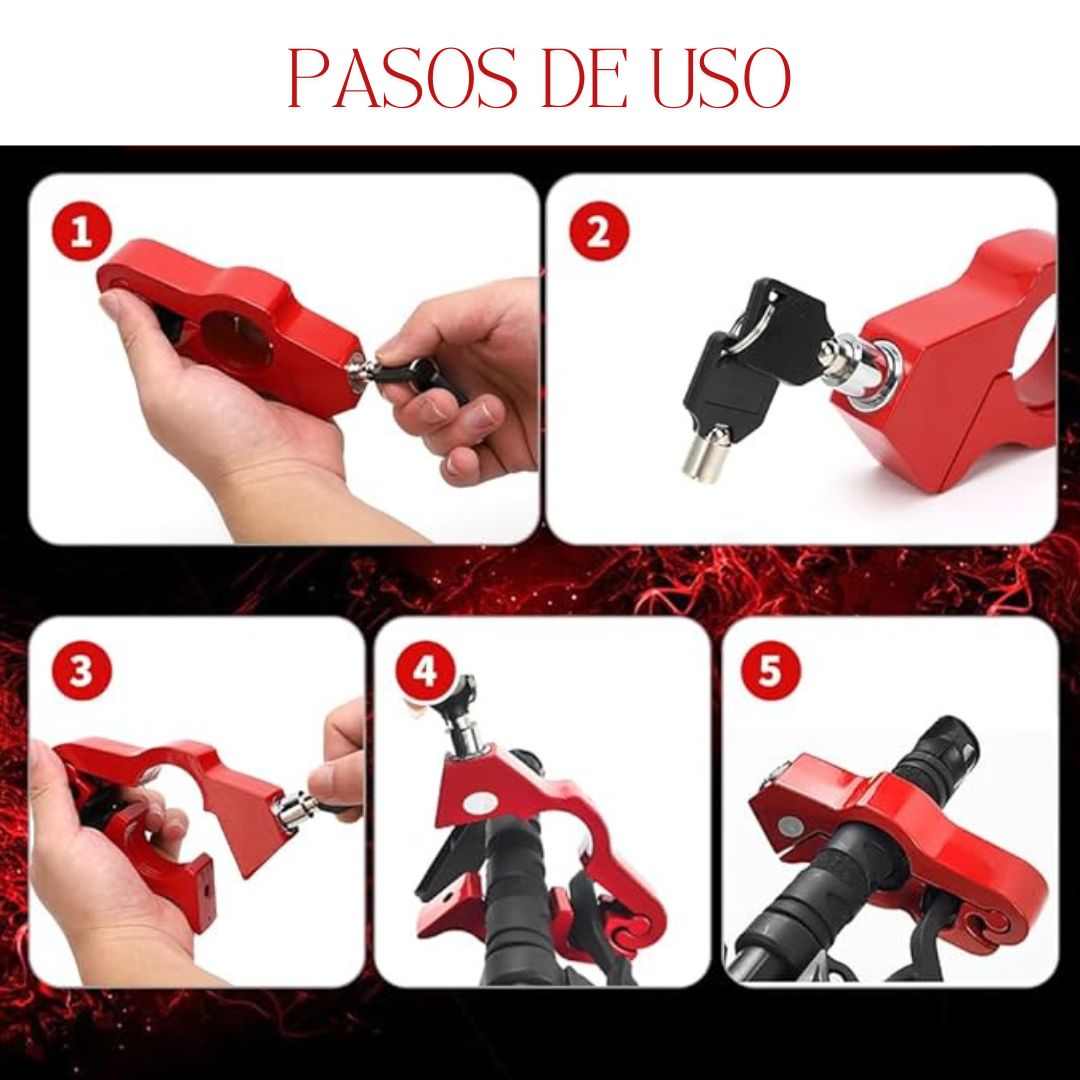 PASOS DE USO

1

2

3

4

5