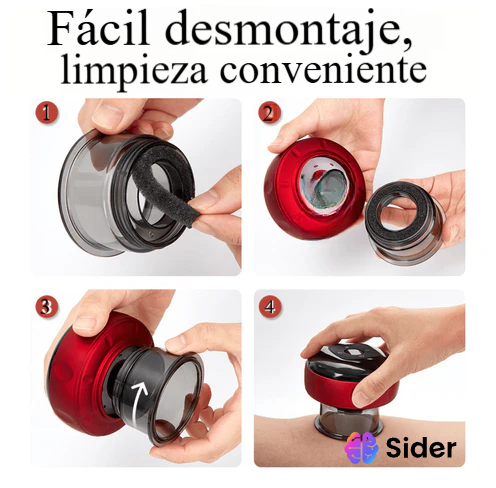 Fácil desmontaje, limpieza conveniente

1

2

3

4

Sider